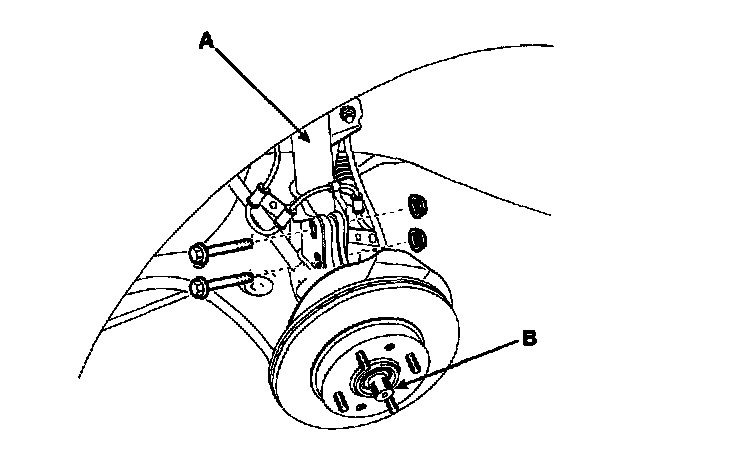 A

B