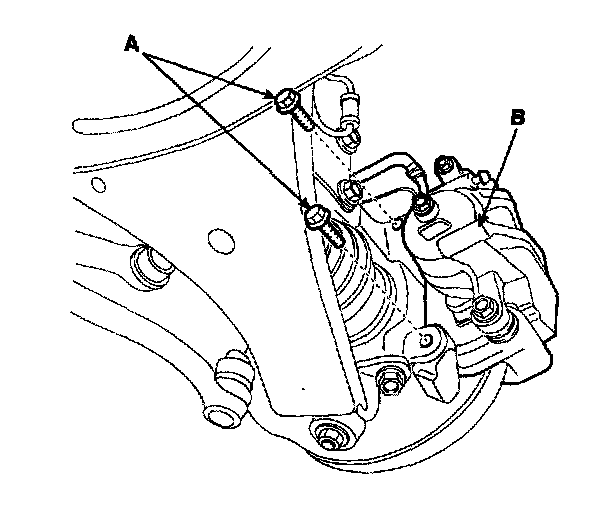 A
B