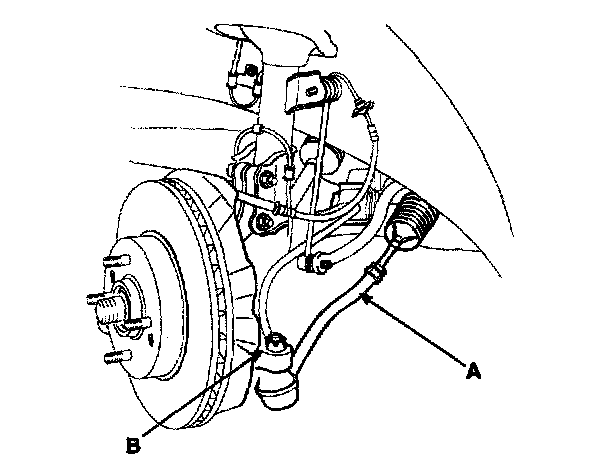 A

B