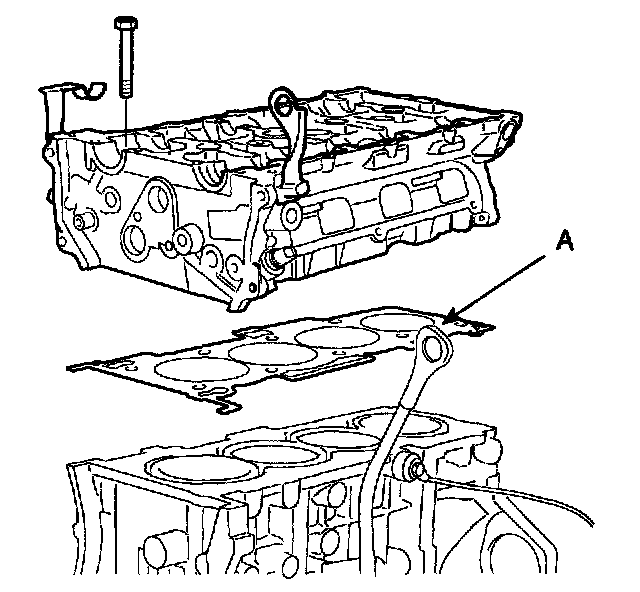 A