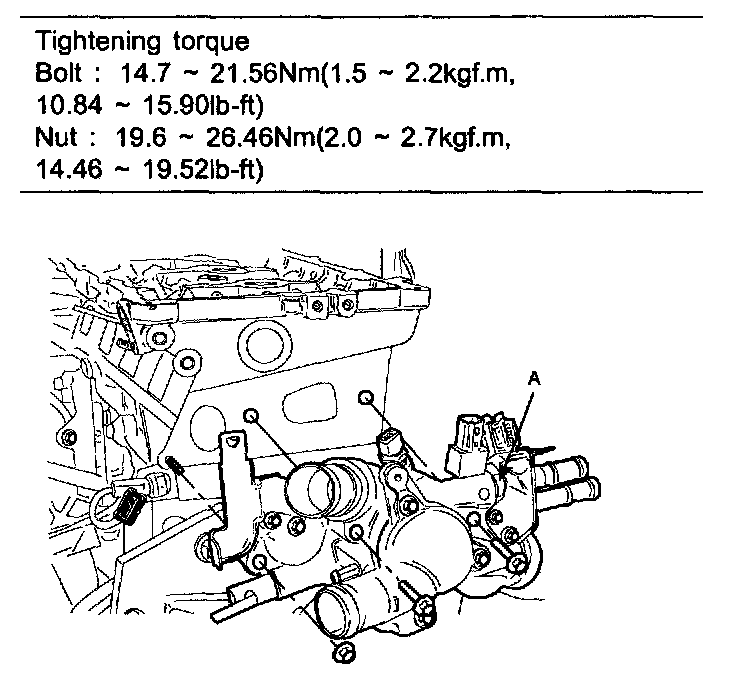 Tightening torque
Bolt : 14.7 ~ 21.56Nm(1.5 ~ 2.2kgf.m, 10.84 ~ 15.90lb-ft)
Nut : 19.6 ~ 26.46Nm(2.0 ~ 2.7kgf.m, 14.46 ~ 19.52lb-ft)

A