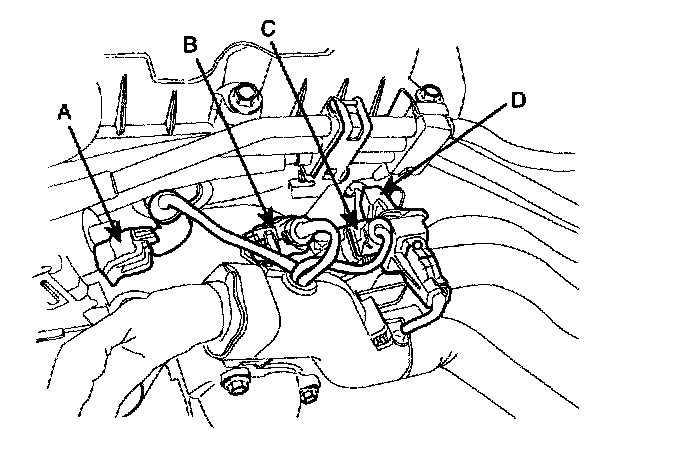 A
B
C
D