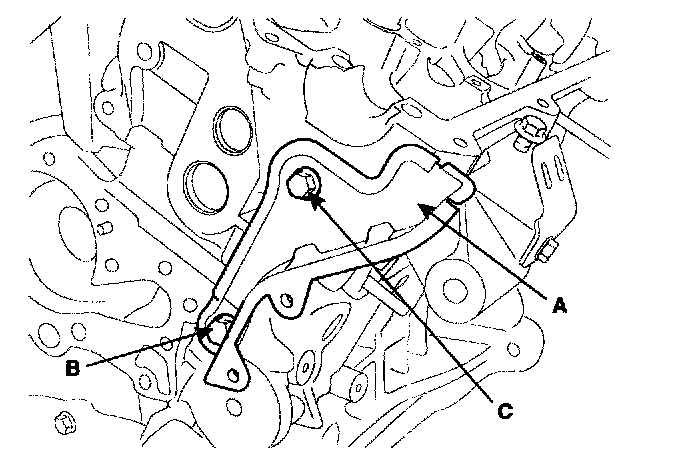 A
B
C