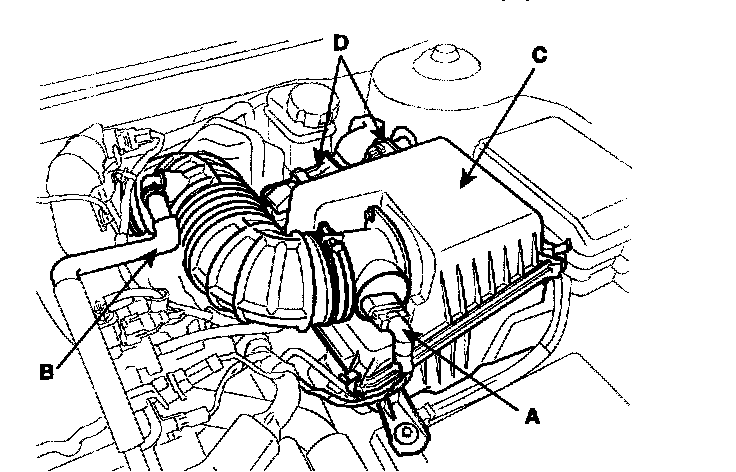 D
C
B
A