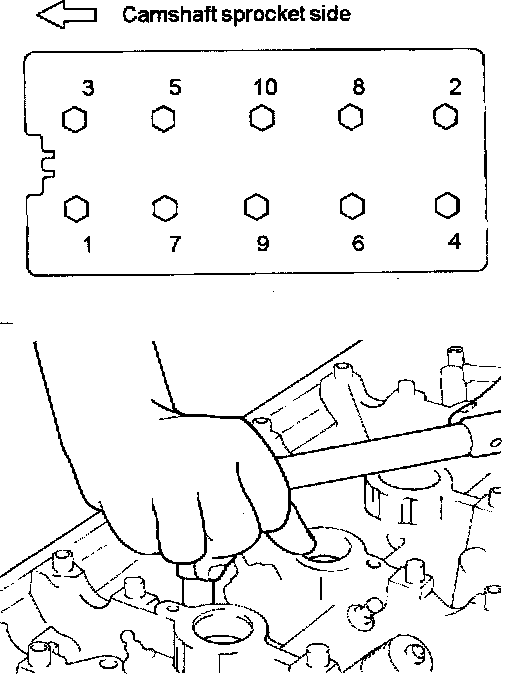 Camshaft sprocket side

3 5 10 8 2

1 7 9 6 4