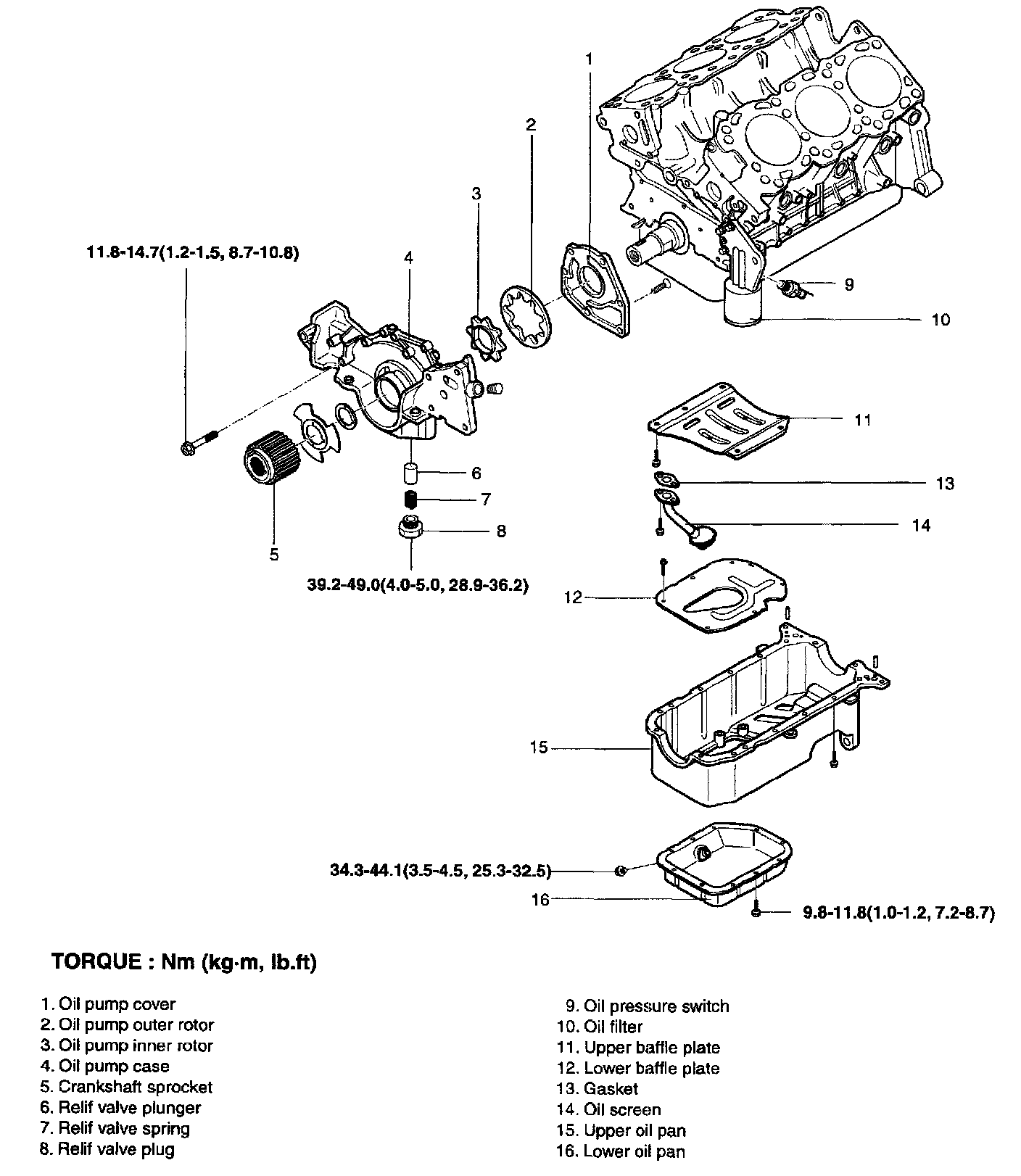 1

2

3

11.8-14.7(1.2-1.5, 8.7-10.8)

4

9

10

11

6

7

8

5

13

14

39.2-49.0(4.0-5.0, 28.9-36.2)

12

15

34.3-44.1(3.5-4.5, 25.3-32.5)

16

9.8-11.8(1.0-1.2, 7.2-8.7)

TORQUE : Nm (kg·m, lb.ft)

1. Oil pump cover
2. Oil pump outer rotor
3. Oil pump inner rotor
4. Oil pump case
5. Crankshaft sprocket
6. Relif valve plunger
7. Relif valve spring
8. Relif valve plug

9. Oil pressure switch
10. Oil filter
11. Upper baffle plate
12. Lower baffle plate
13. Gasket
14. Oil screen
15. Upper oil pan
16. Lower oil pan