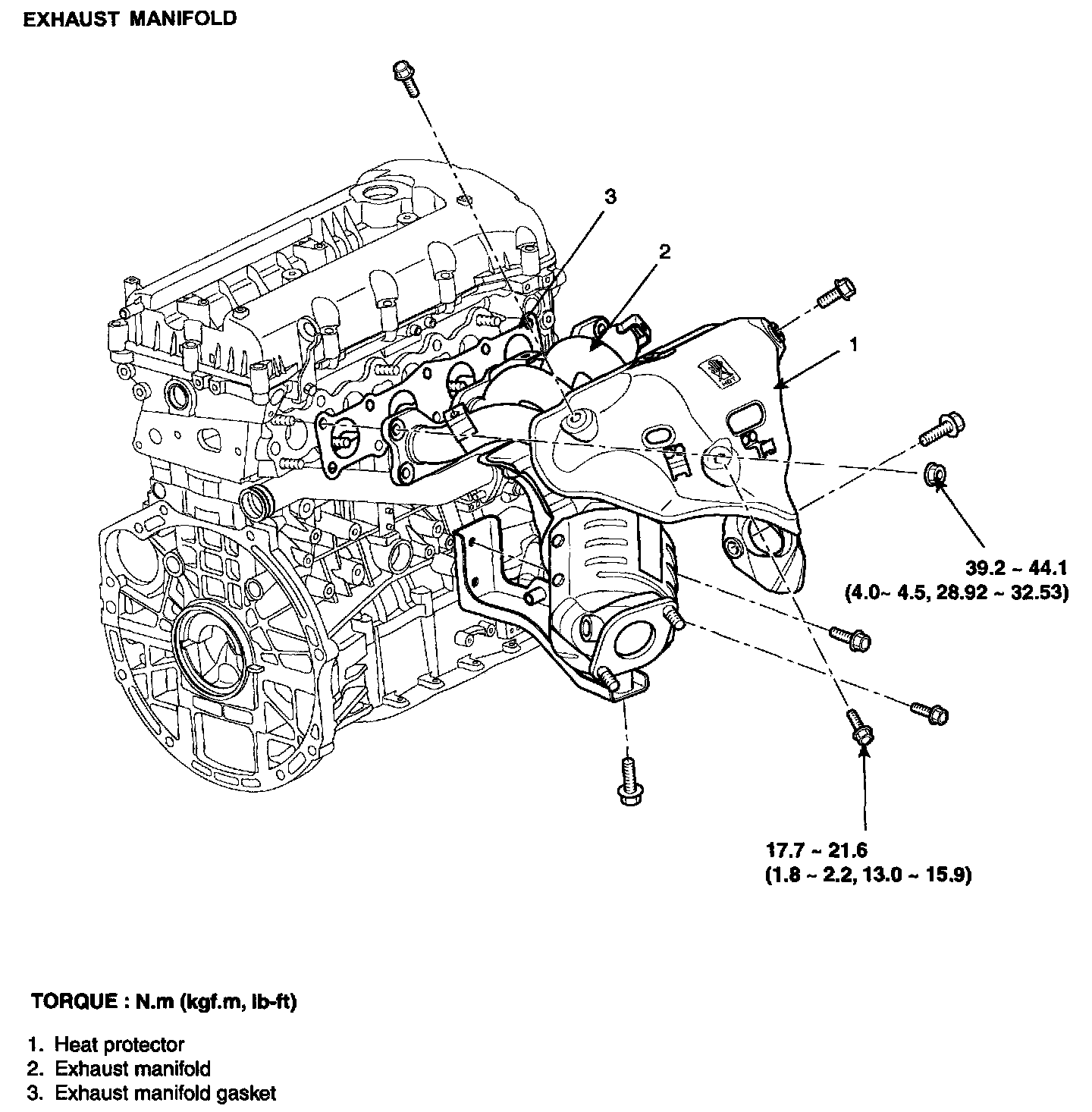 EXHAUST MANIFOLD

3

2

1

39.2 ~ 44.1
(4.0~ 4.5, 28.92 ~ 32.53)

17.7 ~ 21.6
(1.8 ~ 2.2, 13.0 ~ 15.9)

TORQUE : N.m (kgf.m, lb-ft)

1. Heat protector
2. Exhaust manifold
3. Exhaust manifold gasket