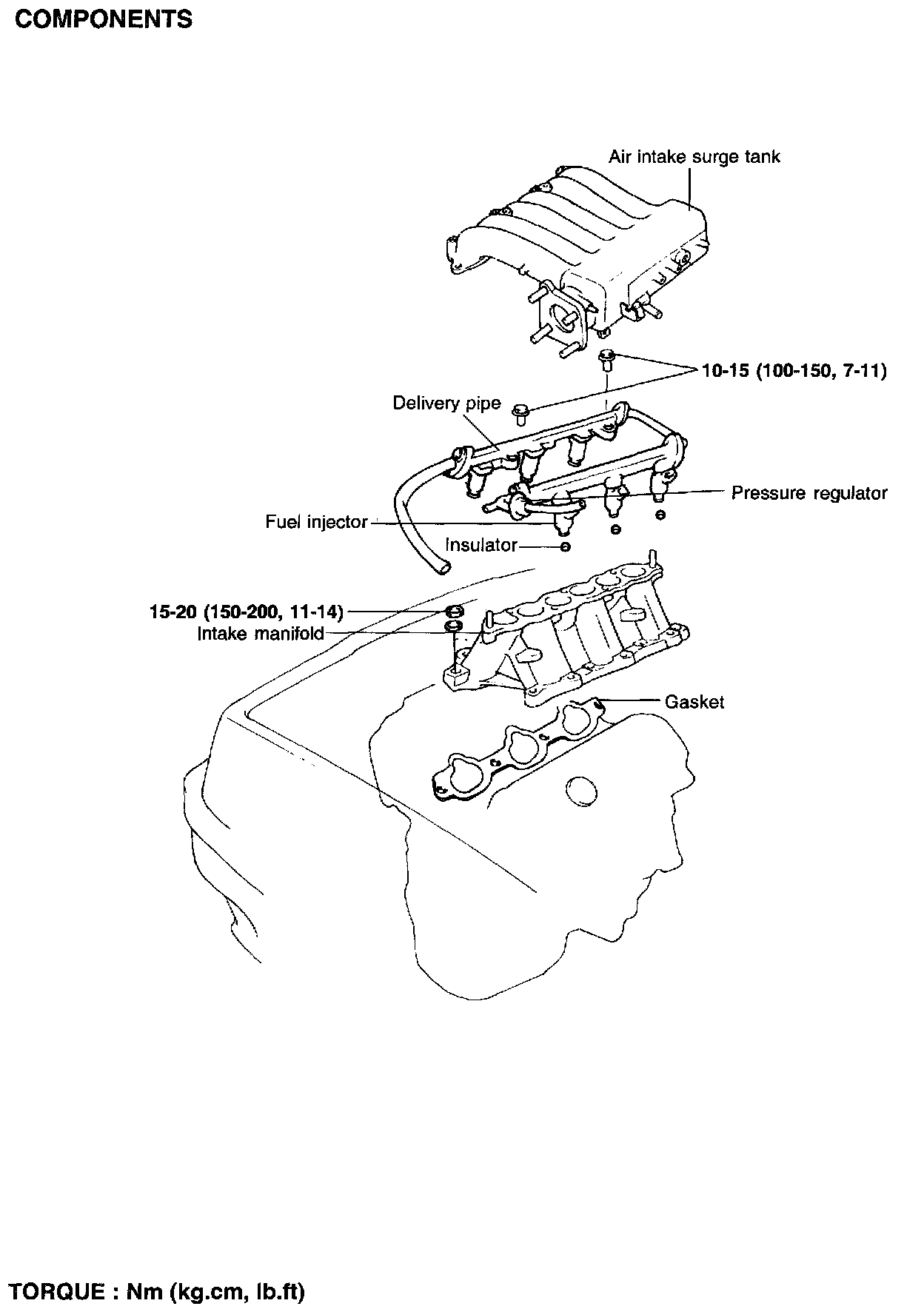 COMPONENTS

Air intake surge tank

10-15 (100-150, 7-11)

Delivery pipe

Pressure regulator

Fuel injector

Insulator

15-20 (150-200, 11-14)

Intake manifold

Gasket

TORQUE : Nm (kg.cm, lb.ft)