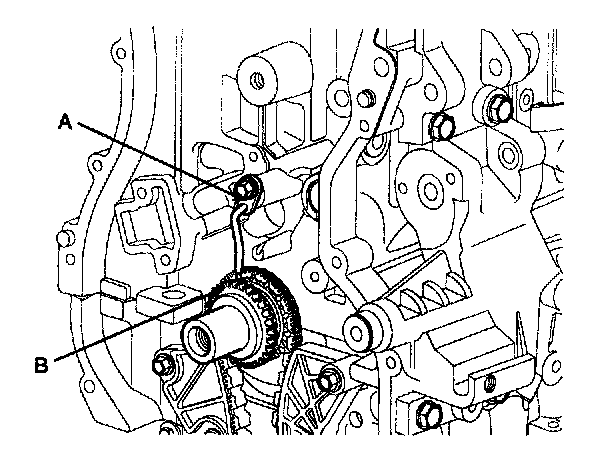 A

B