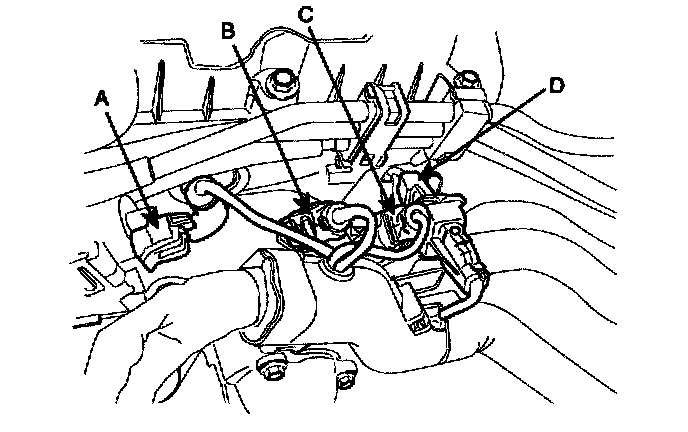 A
B
C
D