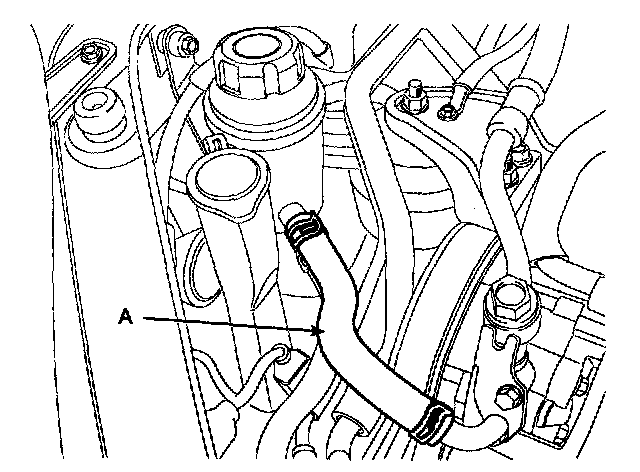 A