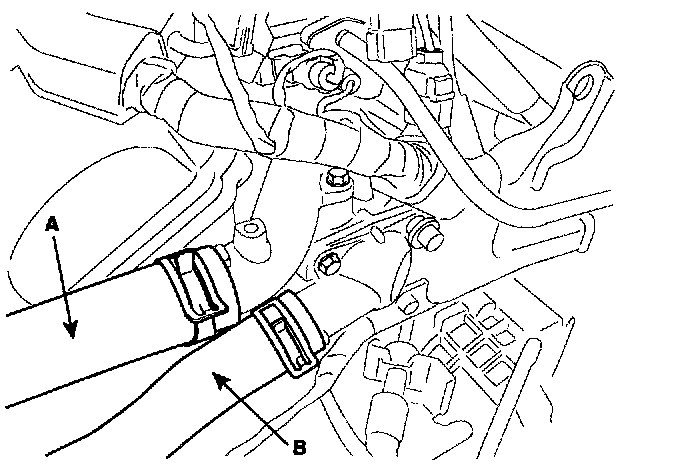 A

B