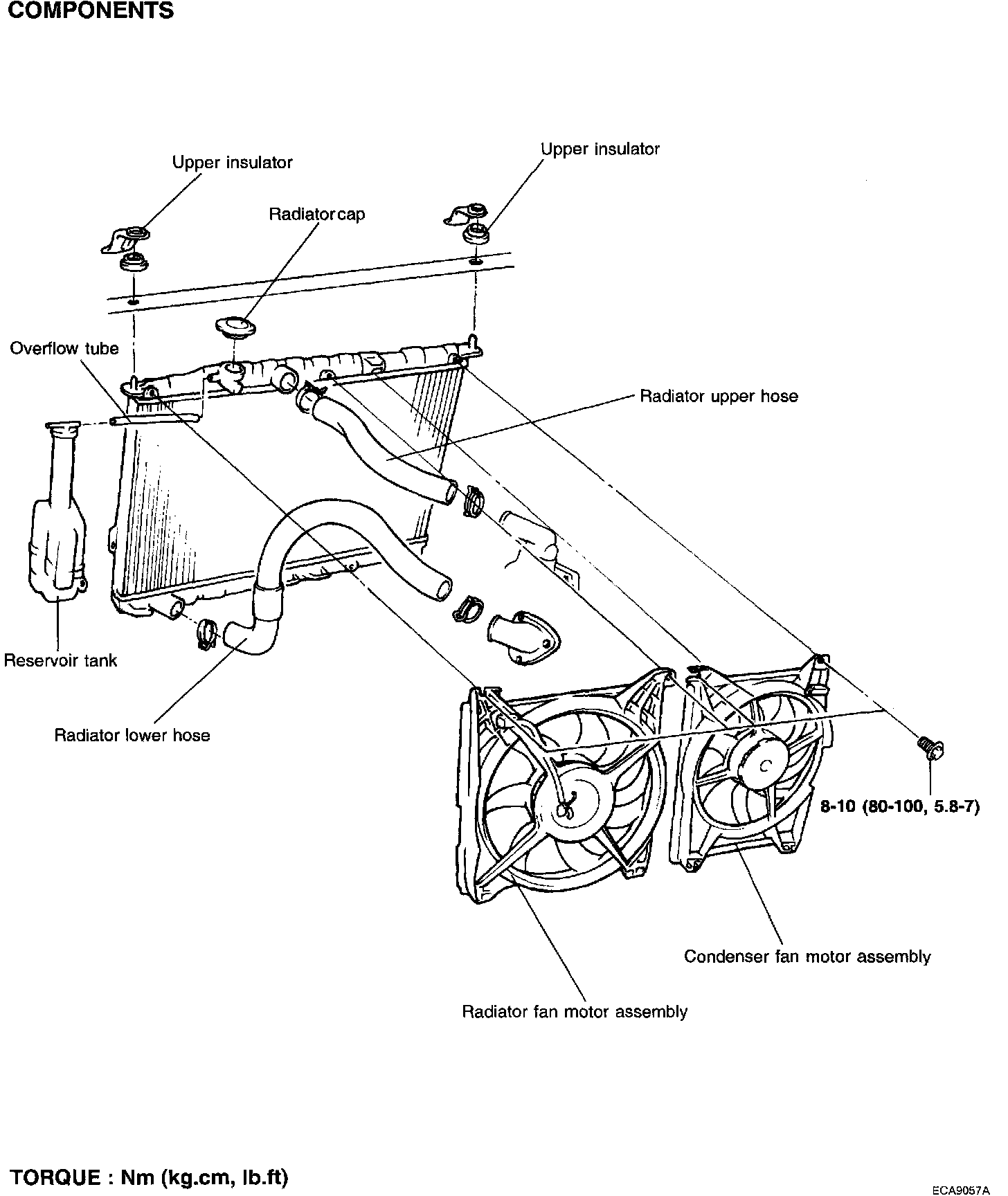 COMPONENTS

Upper insulator

Upper insulator

Radiator cap

Overflow tube

Radiator upper hose

Reservoir tank

Radiator lower hose

8-10 (80-100, 5.8-7)

Condenser fan motor assembly

Radiator fan motor assembly

TORQUE : Nm (kg.cm, lb.ft)

ECA9057A