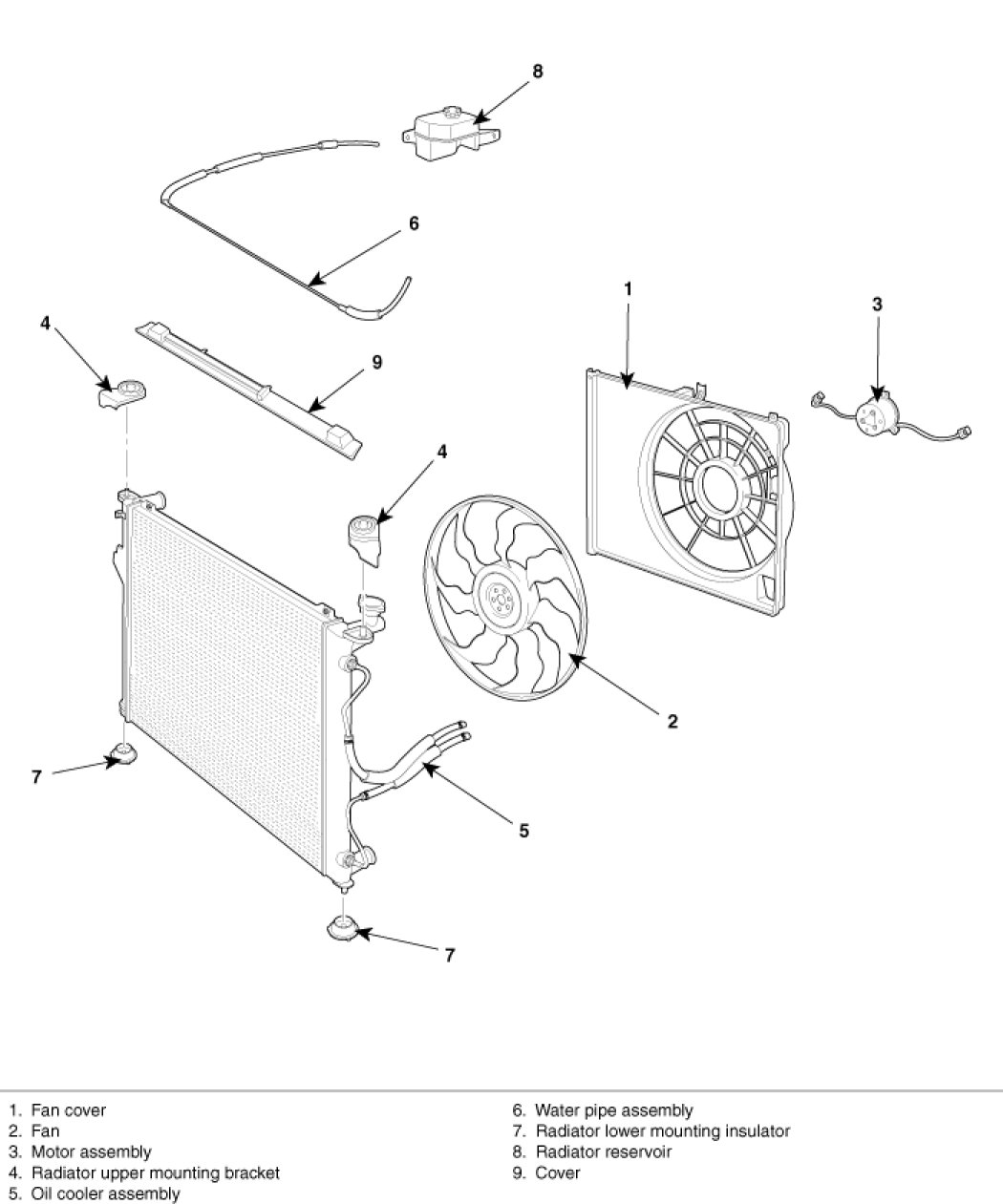 8

6

1

3

4

9

4

2

7

5

7

1. Fan cover
2. Fan
3. Motor assembly
4. Radiator upper mounting bracket
5. Oil cooler assembly

6. Water pipe assembly
7. Radiator lower mounting insulator
8. Radiator reservoir
9. Cover