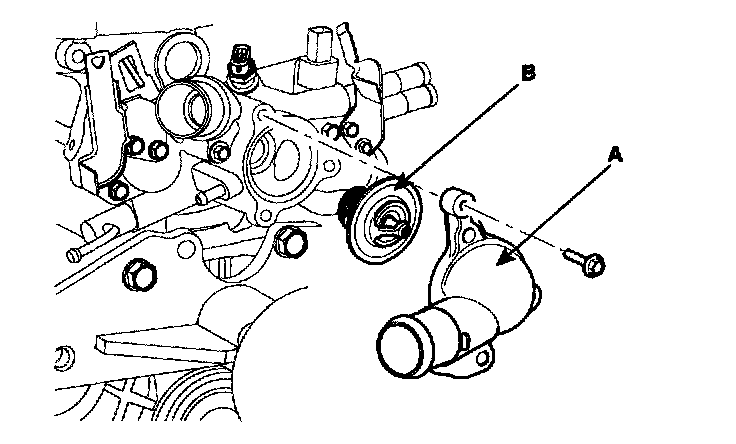 B
A