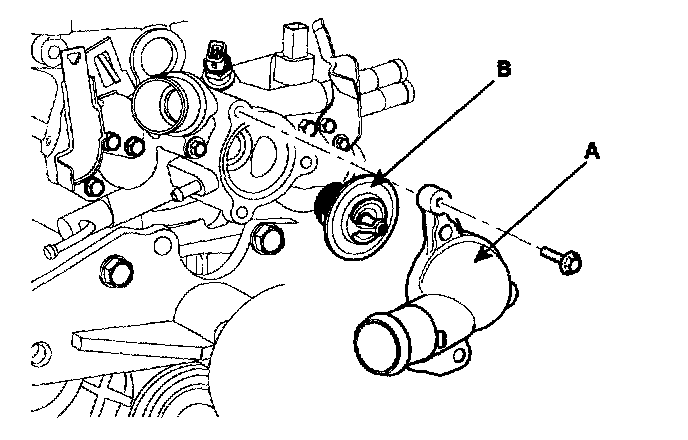 B

A