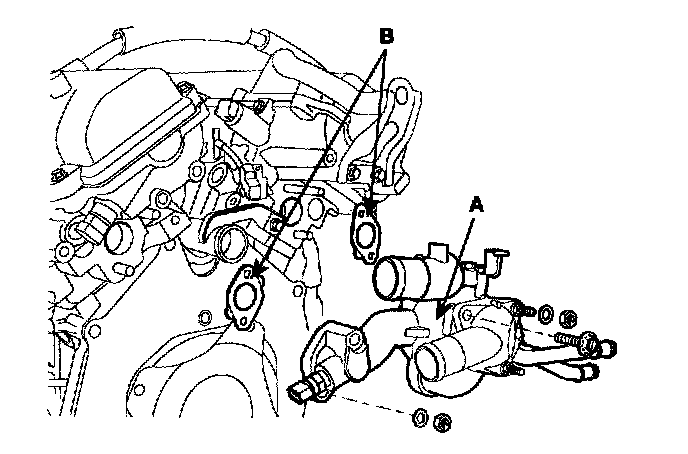 B

A