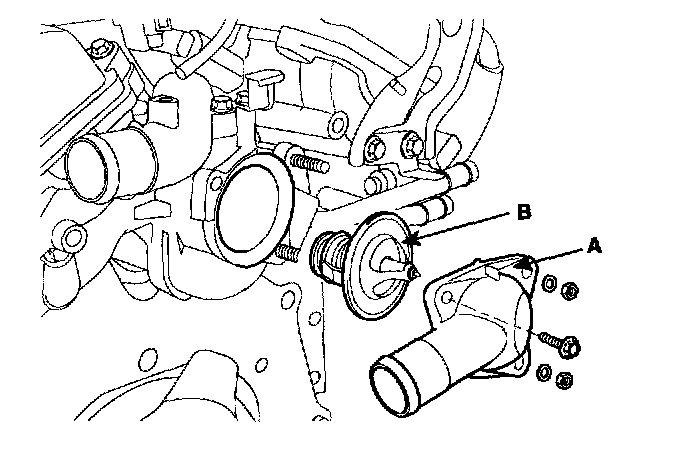 B
A