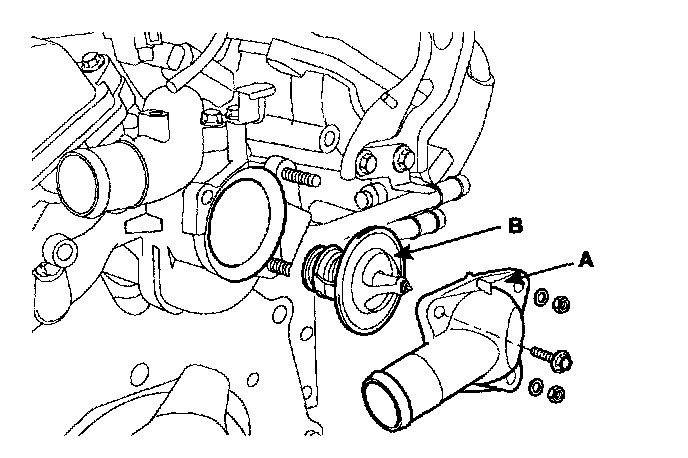 B

A