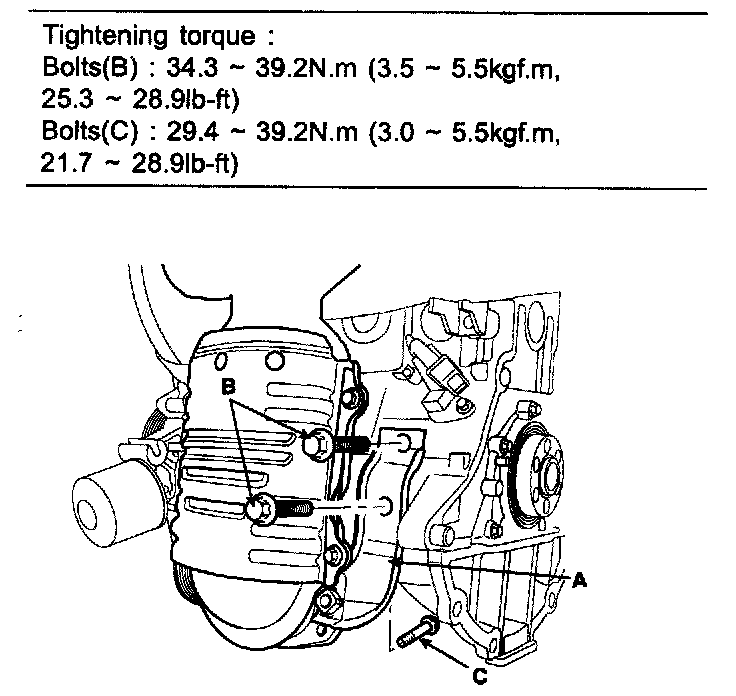 Tightening torque :
Bolts(B) : 34.3 ~ 39.2N.m (3.5 ~ 5.5kgf.m, 25.3 ~ 28.9lb-ft)
Bolts(C) : 29.4 ~ 39.2N.m (3.0 ~ 5.5kgf.m, 21.7 ~ 28.9lb-ft)

B

A

C