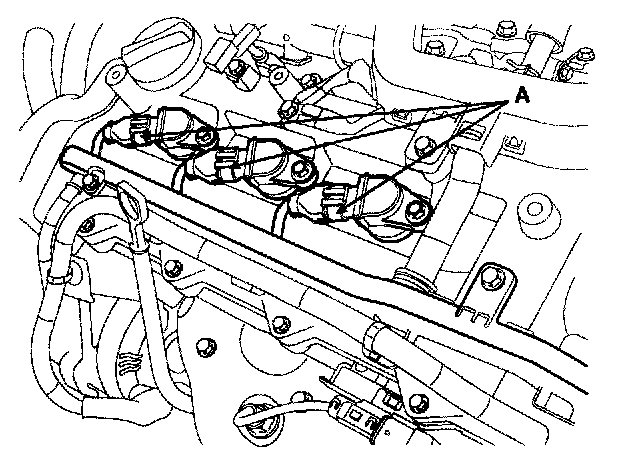 A