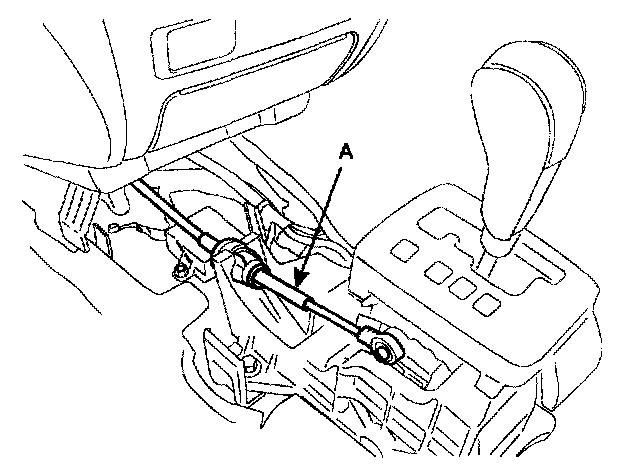 A