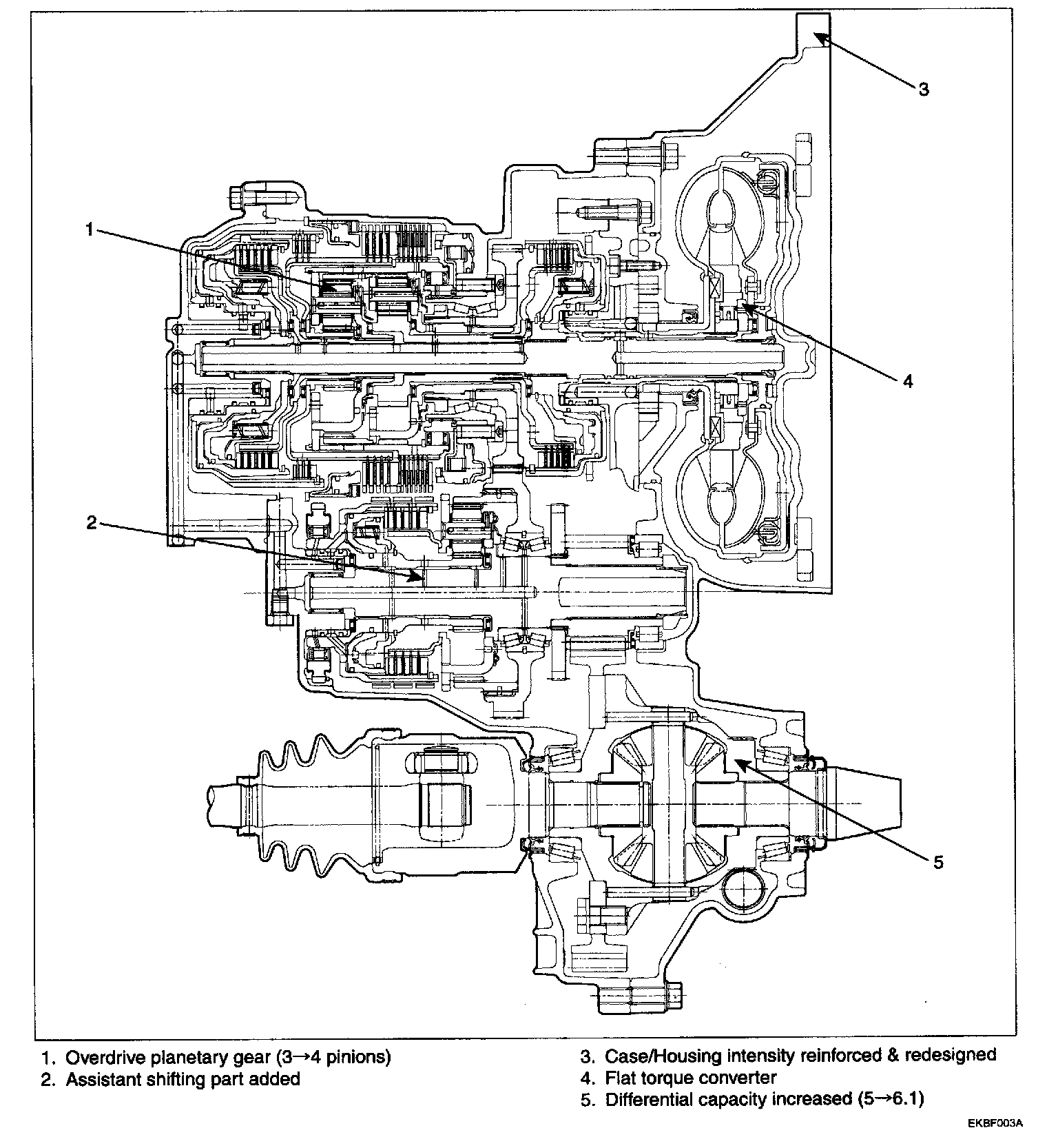 3

1

4

2

5

1. Overdrive planetary gear (3→4 pinions)
2. Assistant shifting part added

3. Case/Housing intensity reinforced & redesigned
4. Flat torque converter
5. Differential capacity increased (5→6.1)

EKBF003A