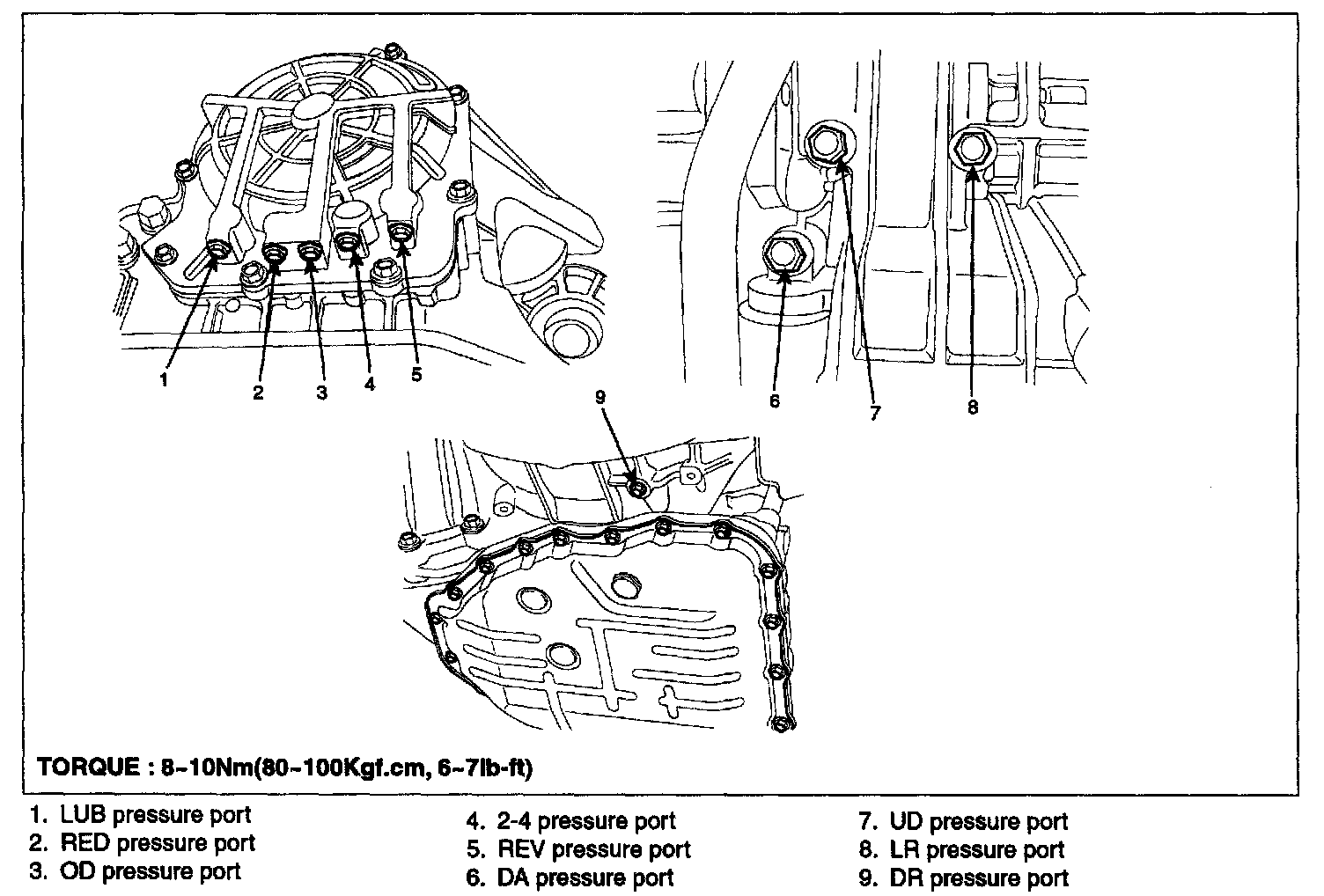 1
2
3
4
5

6
7
8

9

TORQUE : 8~10Nm(80~100Kgf.cm, 6~7lb-ft)

1. LUB pressure port
2. RED pressure port
3. OD pressure port

4. 2-4 pressure port
5. REV pressure port
6. DA pressure port

7. UD pressure port
8. LR pressure port
9. DR pressure port