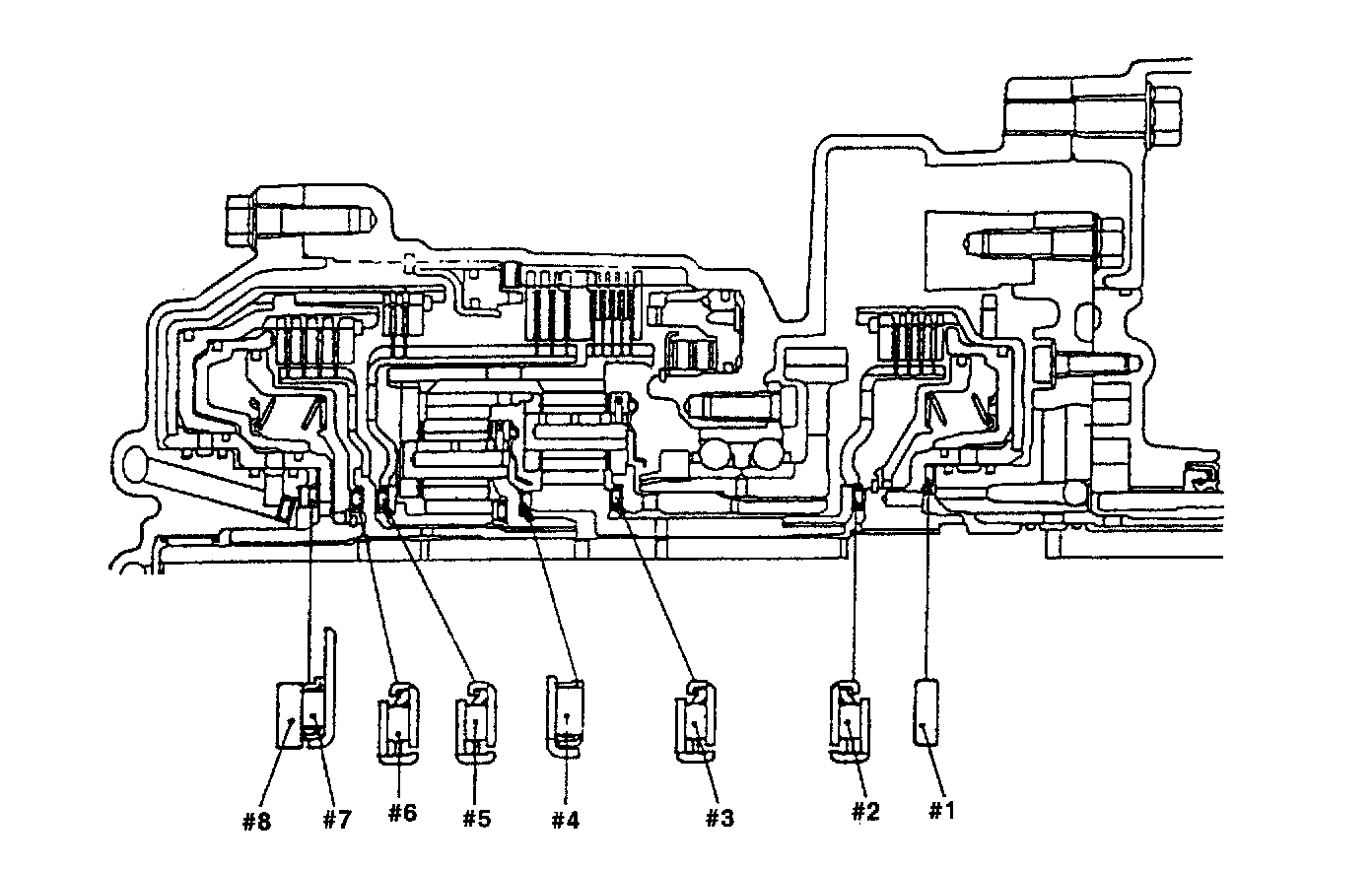 #8 #7 #6 #5 #4 #3 #2 #1