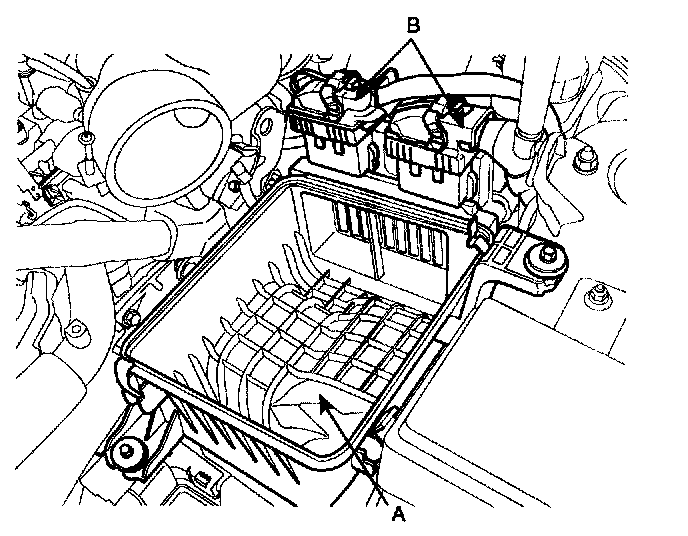 B

A