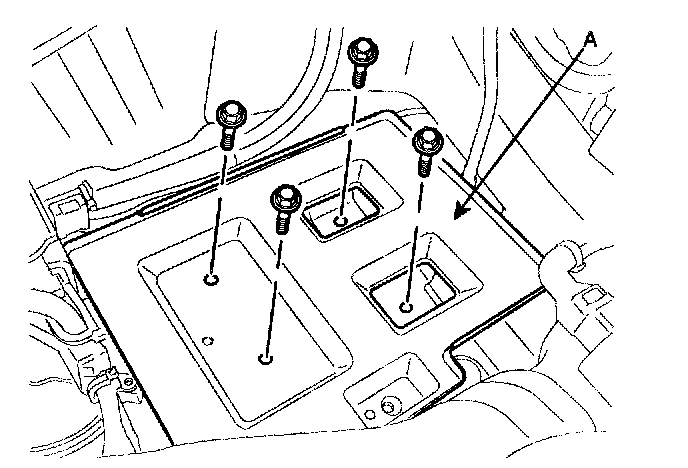 A