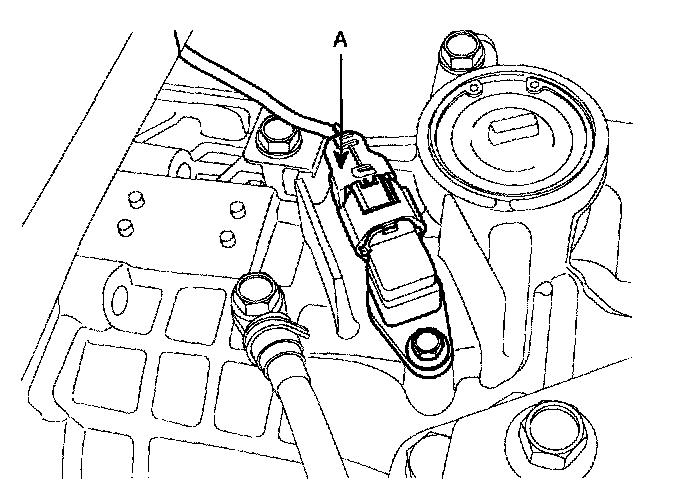 A