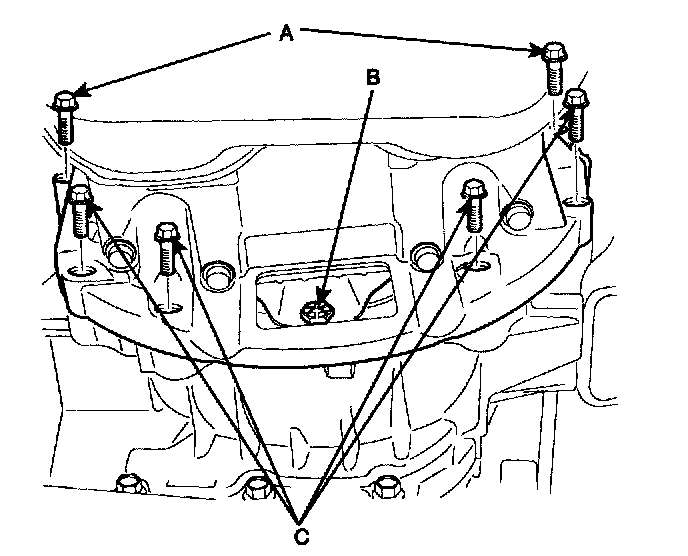 A
B
C