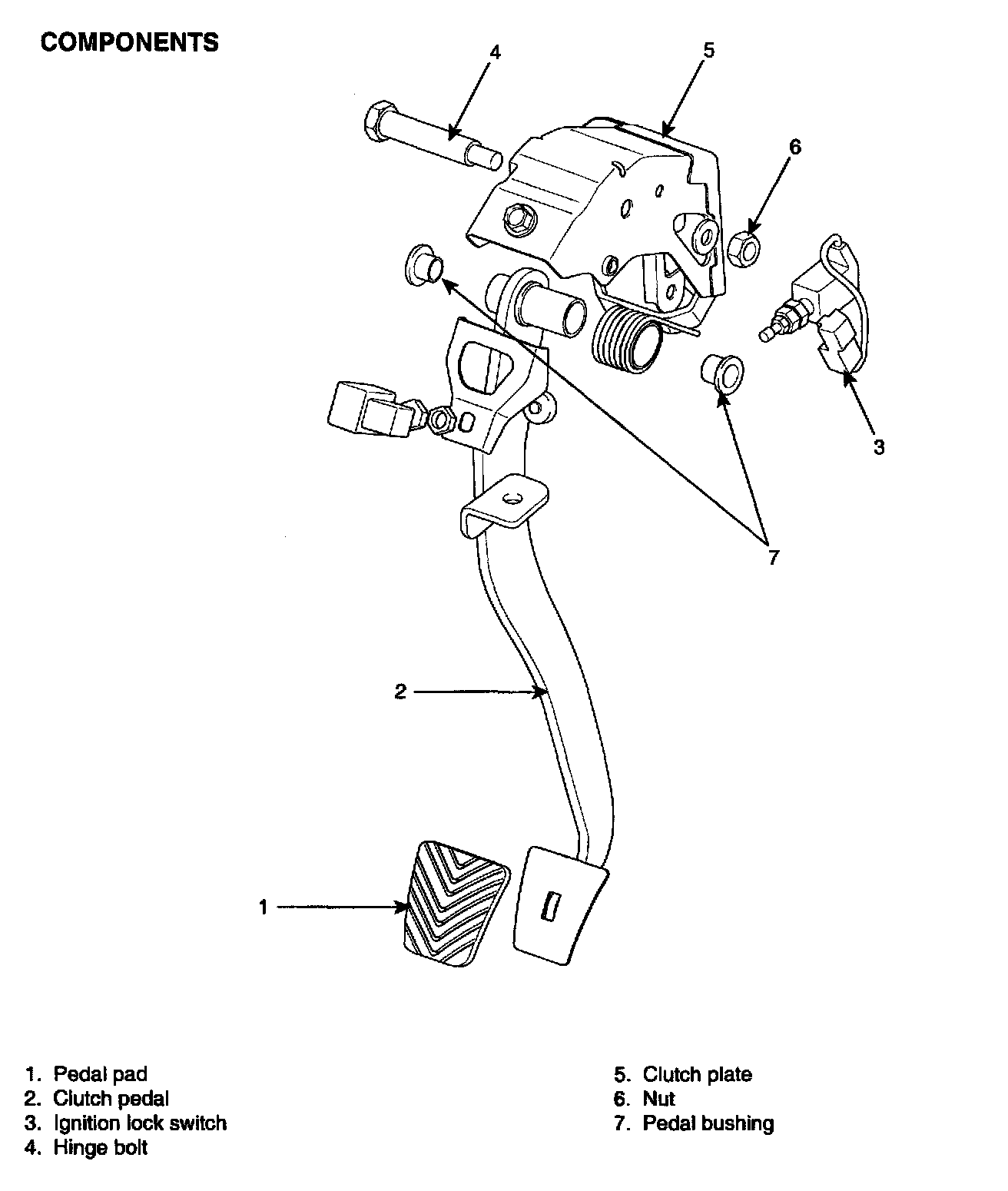 COMPONENTS

4
5
6
3
7
2
1

1. Pedal pad
2. Clutch pedal
3. Ignition lock switch
4. Hinge bolt

5. Clutch plate
6. Nut
7. Pedal bushing