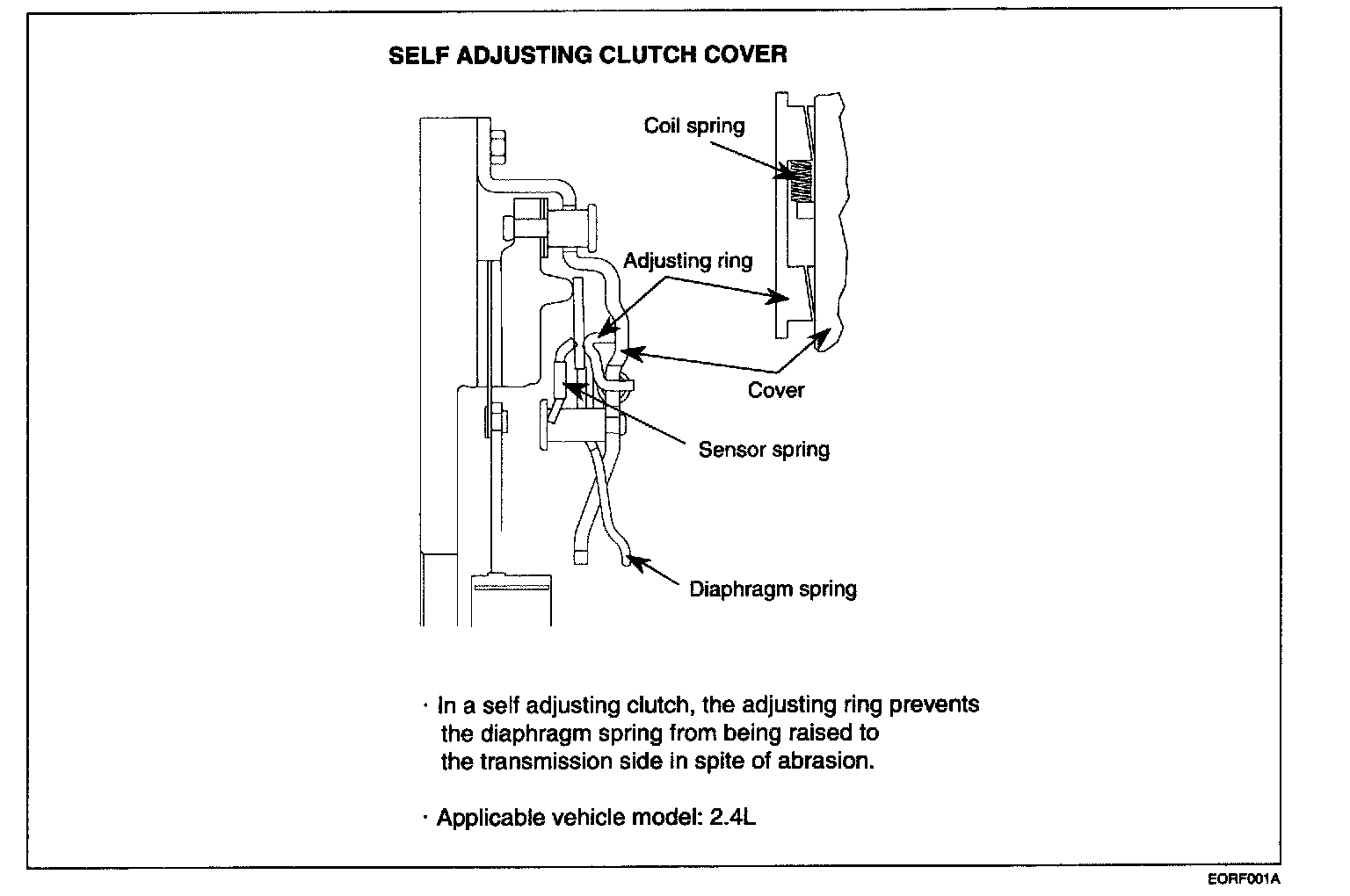 SELF ADJUSTING CLUTCH COVER

Coil spring

Adjusting ring

Cover

Sensor spring

Diaphragm spring

· In a self adjusting clutch, the adjusting ring prevents the diaphragm spring from being raised to the transmission side in spite of abrasion.

· Applicable vehicle model: 2.4L

EORF001A