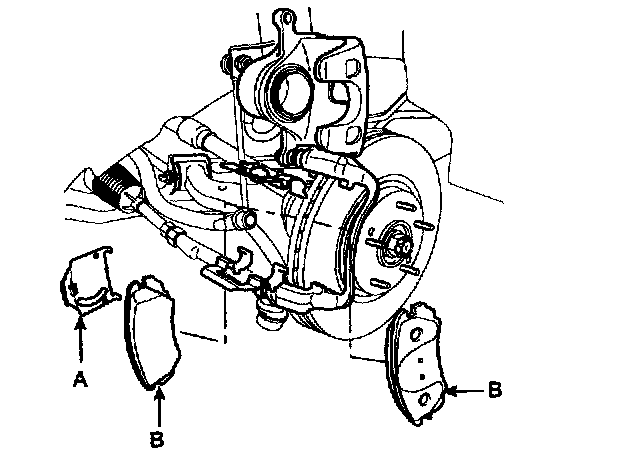 A
B
B