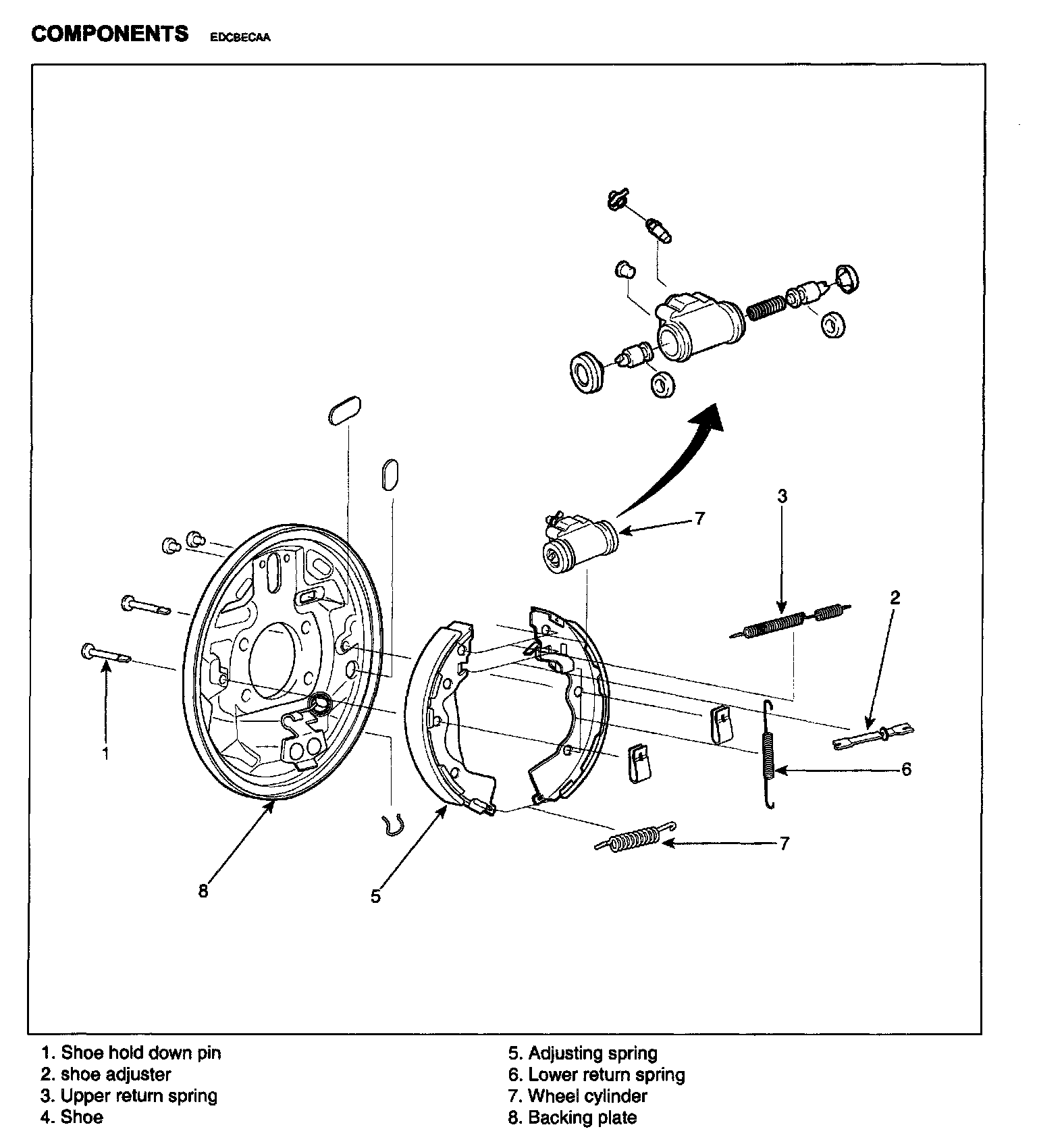 COMPONENTS EDCBECAA

7
3
2
1
6
7
8
5

1. Shoe hold down pin
2. shoe adjuster
3. Upper return spring
4. Shoe

5. Adjusting spring
6. Lower return spring
7. Wheel cylinder
8. Backing plate