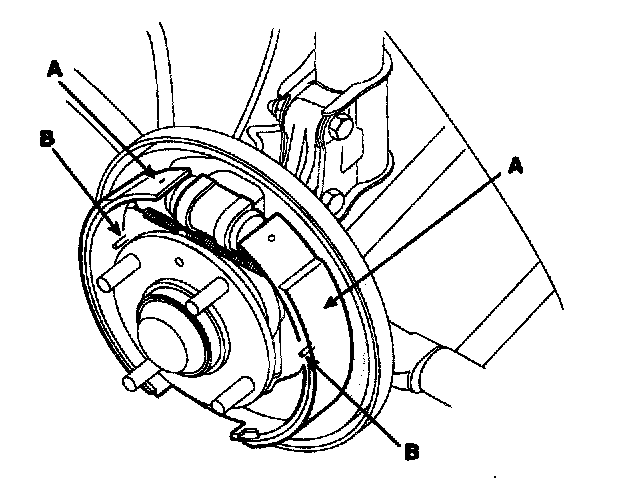 A
B
A
B