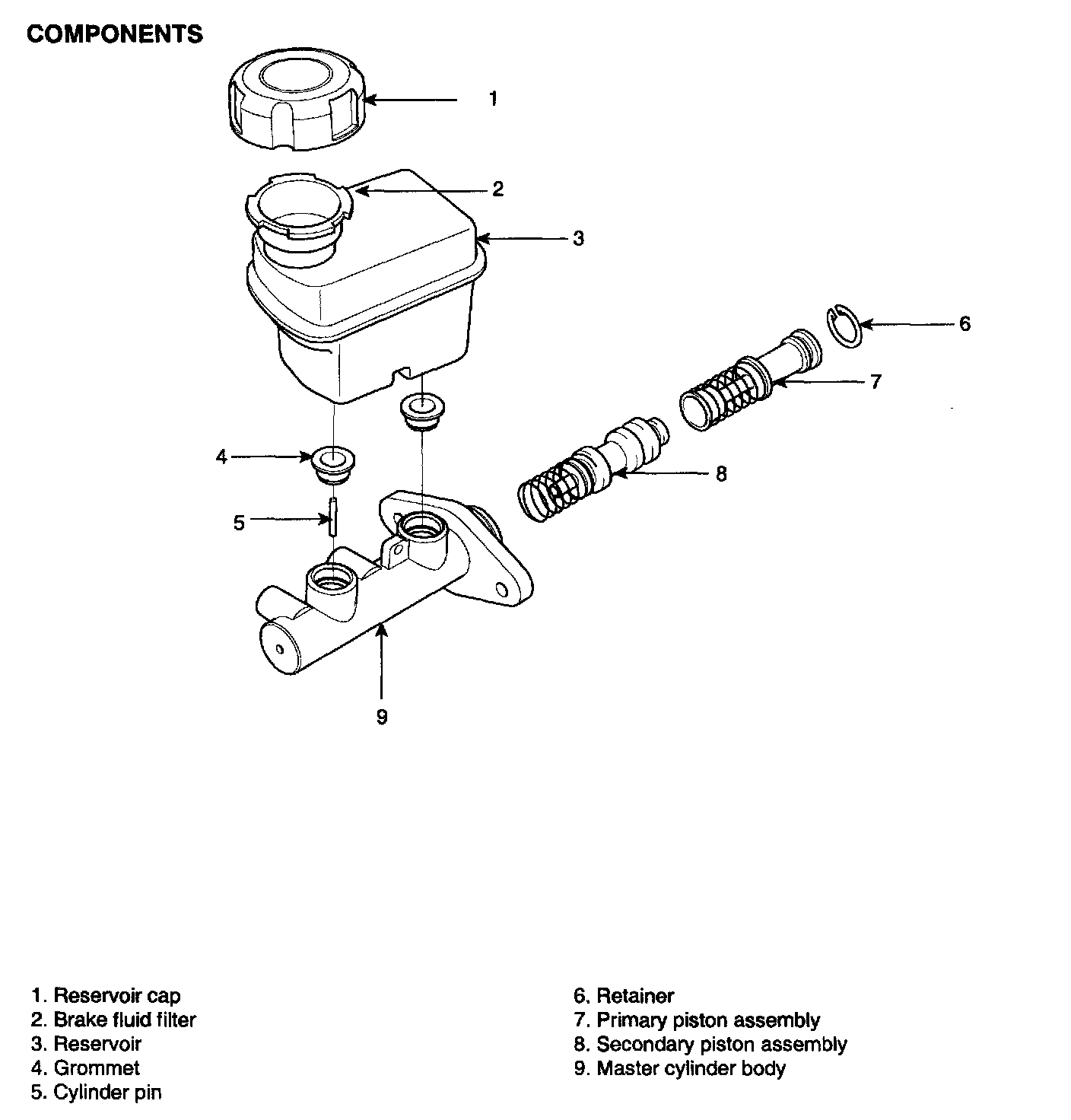 COMPONENTS

1

2

3

6

7

4

8

5

9

1. Reservoir cap
2. Brake fluid filter
3. Reservoir
4. Grommet
5. Cylinder pin

6. Retainer
7. Primary piston assembly
8. Secondary piston assembly
9. Master cylinder body