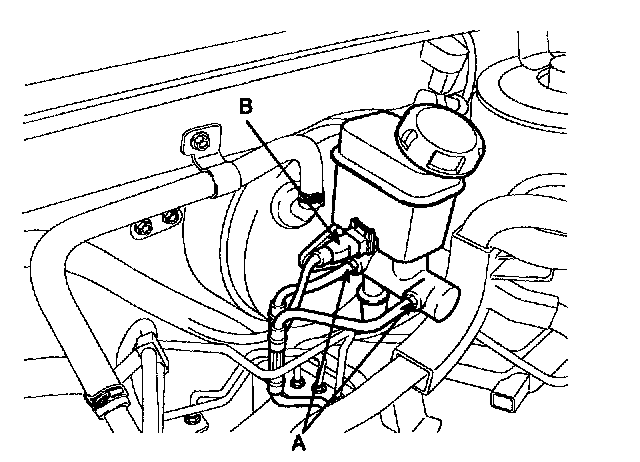 B

A