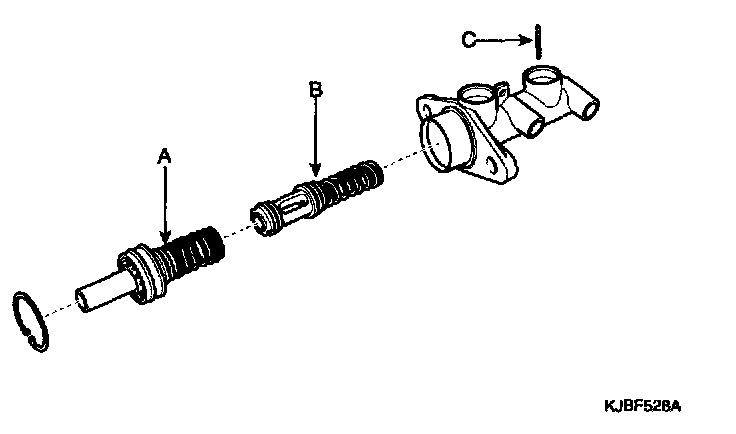 C

B

A

KJBF528A