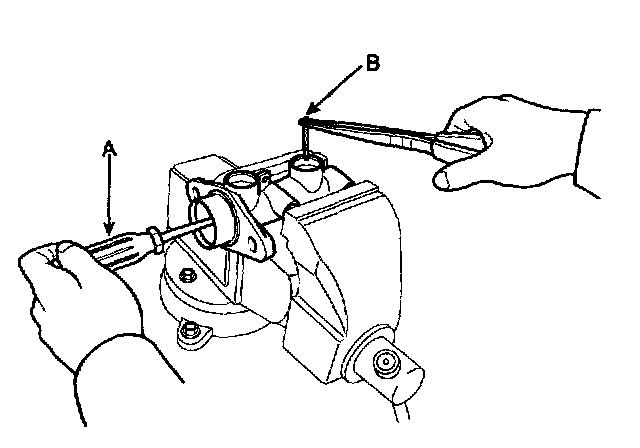 B

A