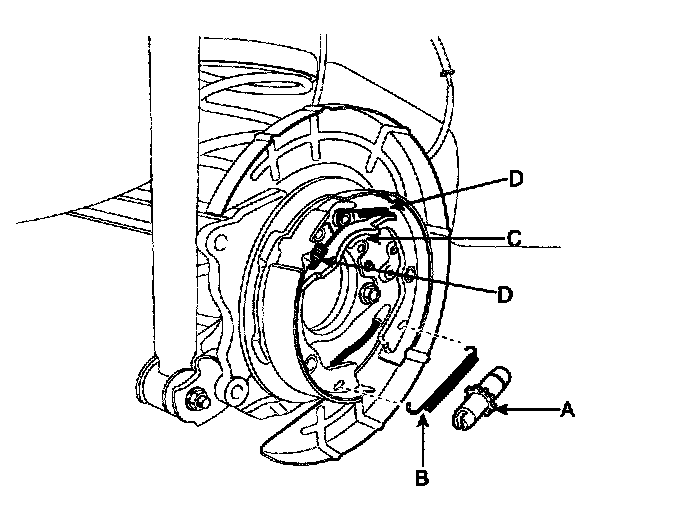 D
C
D
A
B