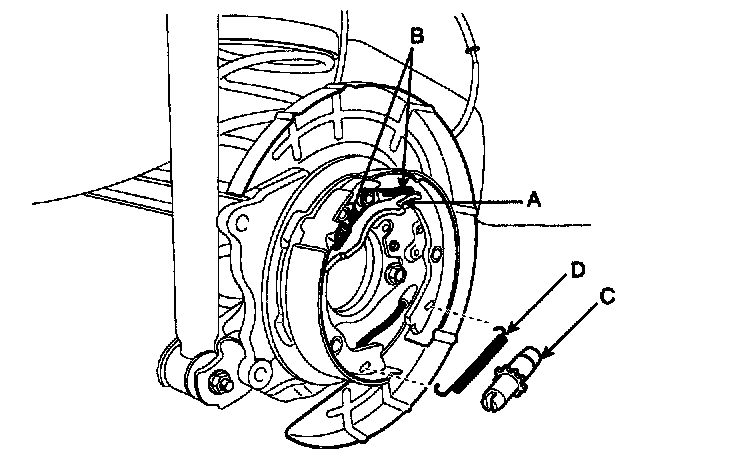 B
A
D
C