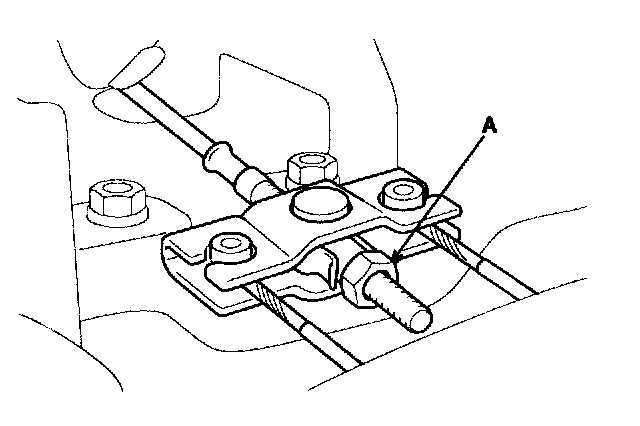 A