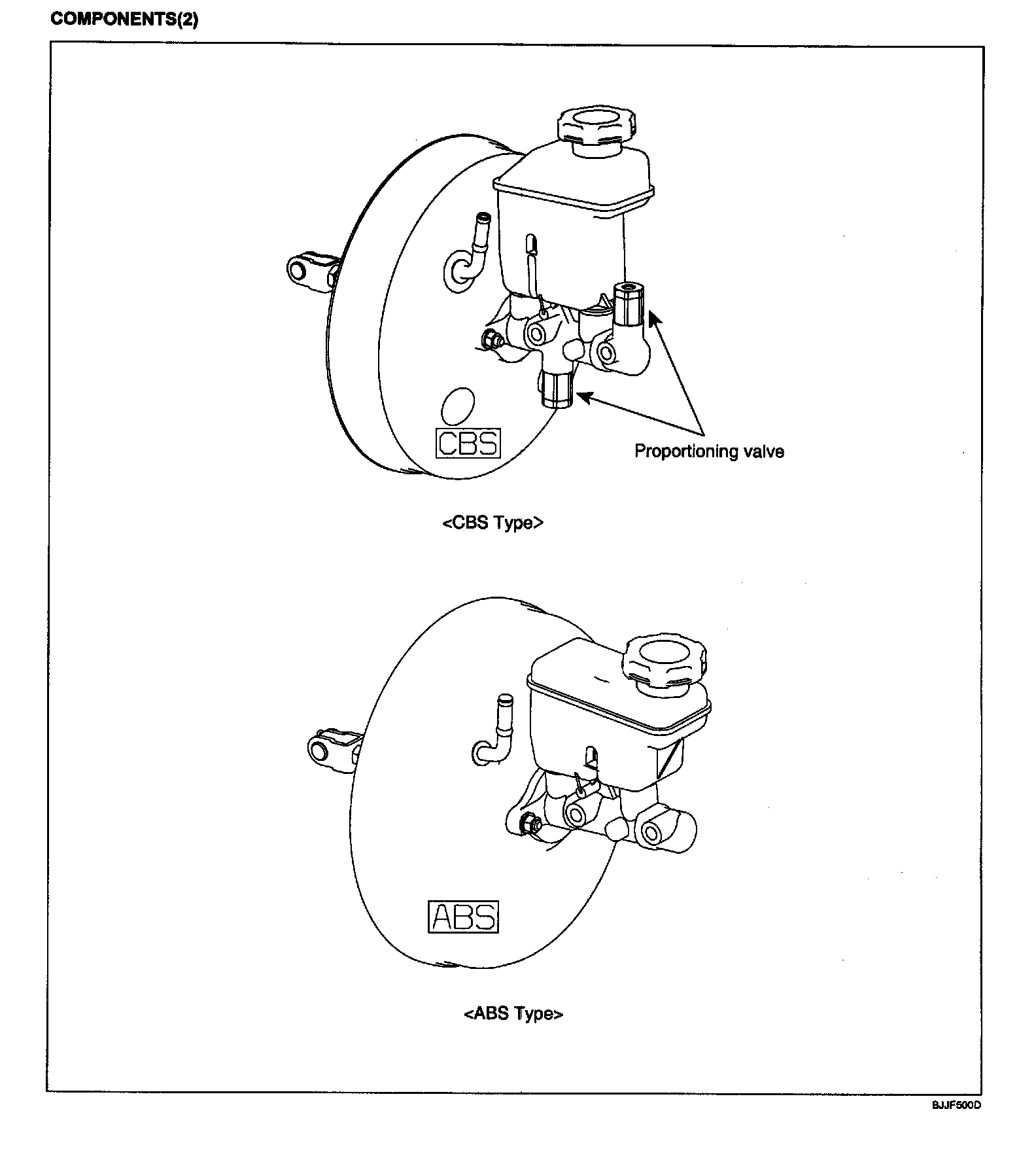 COMPONENTS(2)

CBS

Proportioning valve

<CBS Type>

ABS

<ABS Type>

BJJF500D