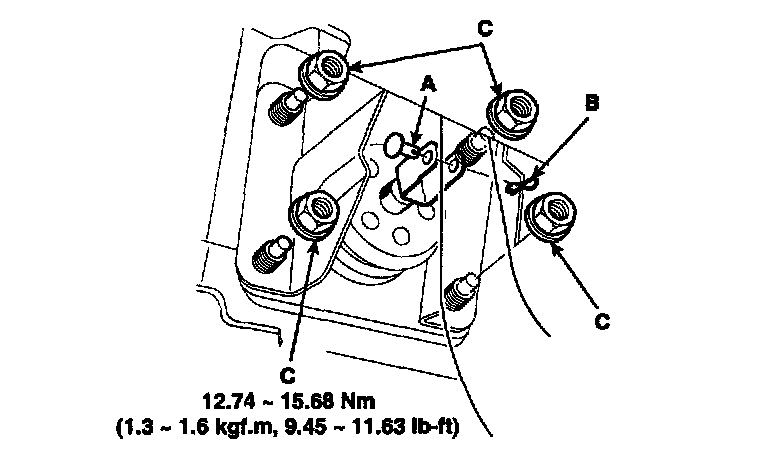 C
A
B
C
C
12.74 ~ 15.68 Nm
(1.3 ~ 1.6 kgf.m, 9.45 ~ 11.63 lb-ft)