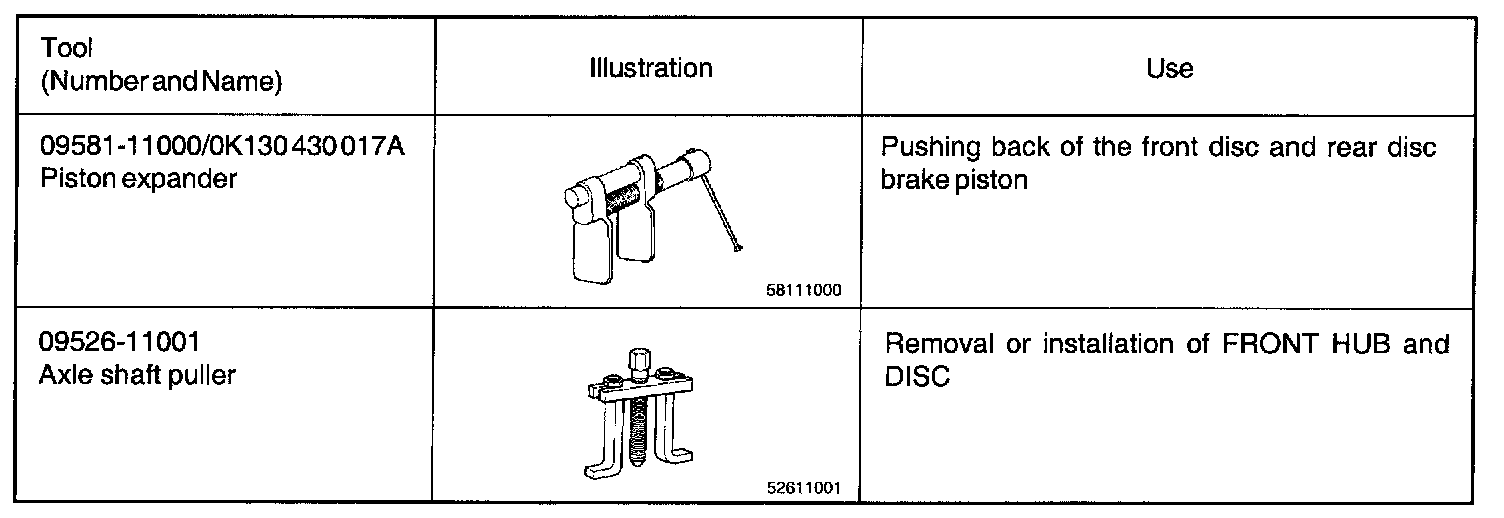 | Tool (Number and Name) | Illustration | Use |
|---|---|---|
| 09581-11000/0K130 430 017A Piston expander | 58111000 | Pushing back of the front disc and rear disc brake piston |
| 09526-11001 Axle shaft puller | 52611001 | Removal or installation of FRONT HUB and DISC |