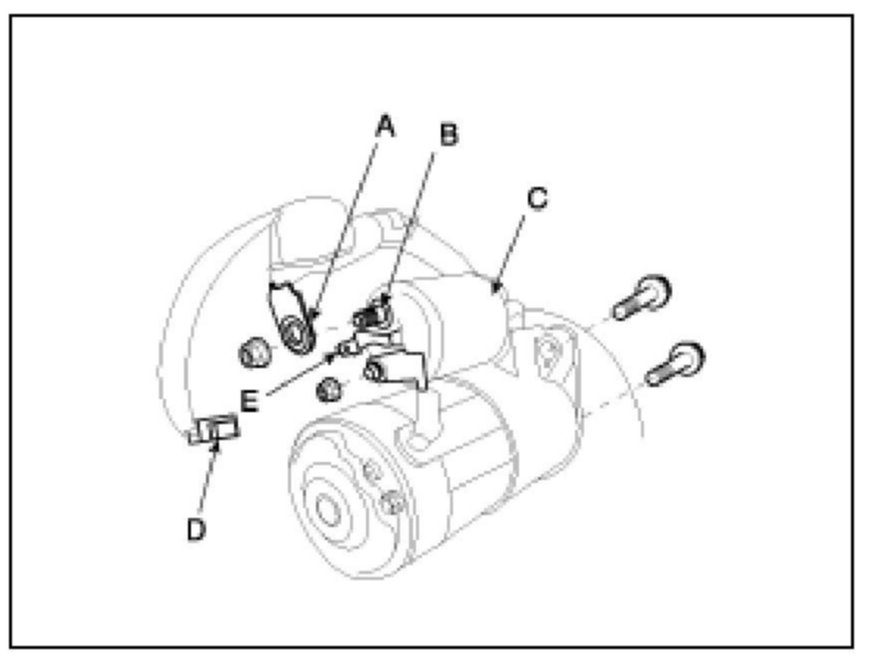 A
B
C
E
D