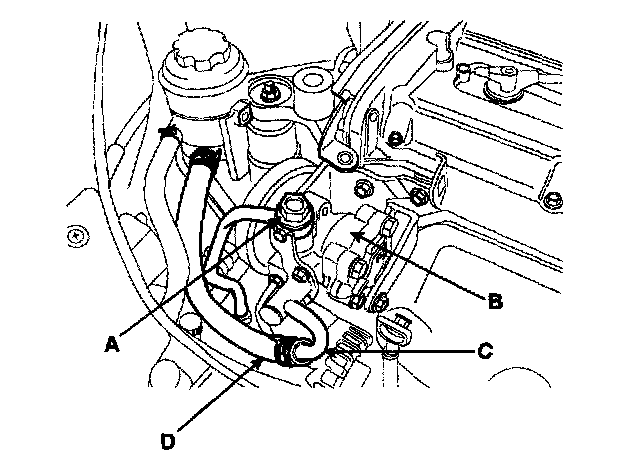 A

B

C

D